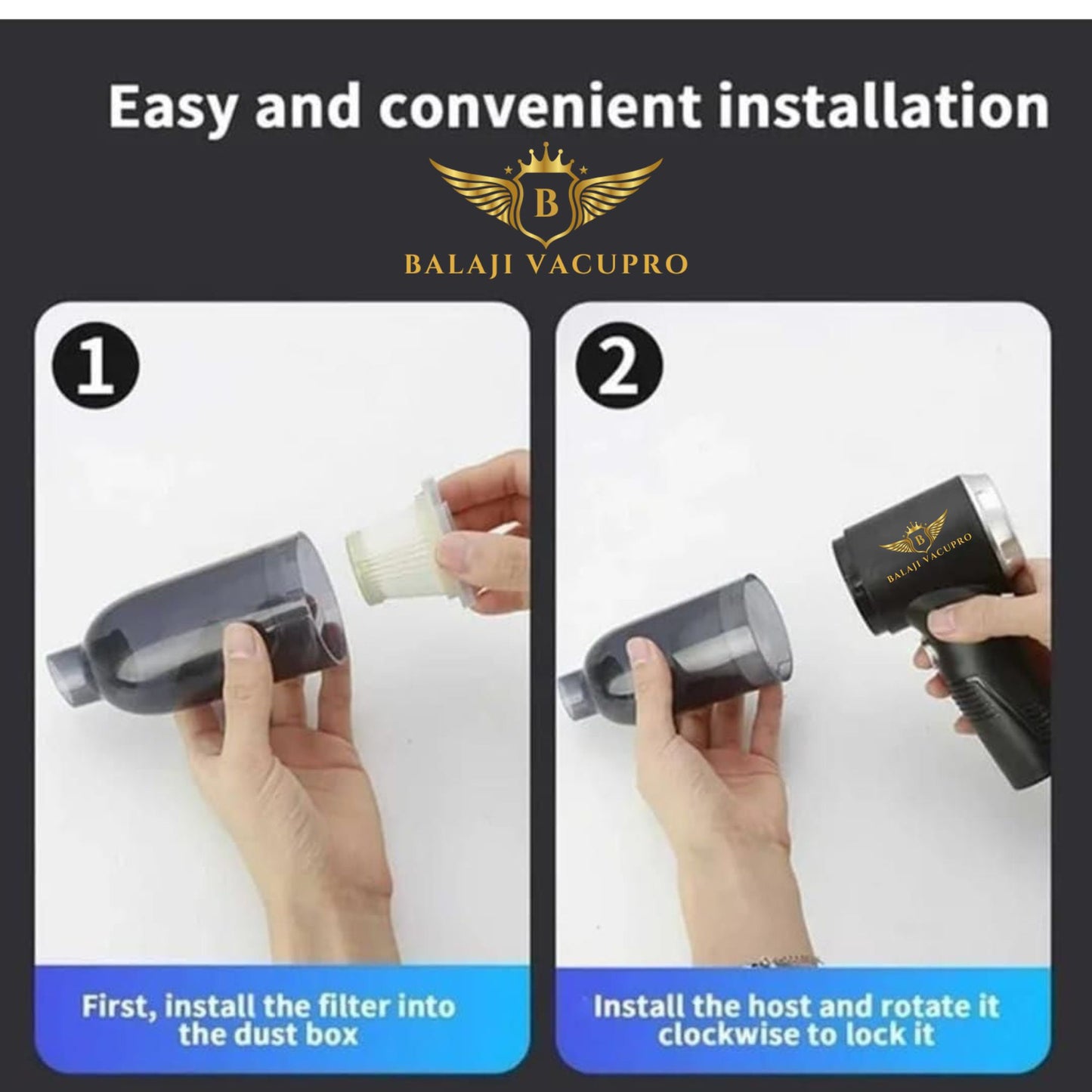 Easy and convenient installation

B

BALAJI VACUPRO

1

First, install the filter into the dust box

2

B

BALAJI VACUPRO

Install the host and rotate it clockwise to lock it